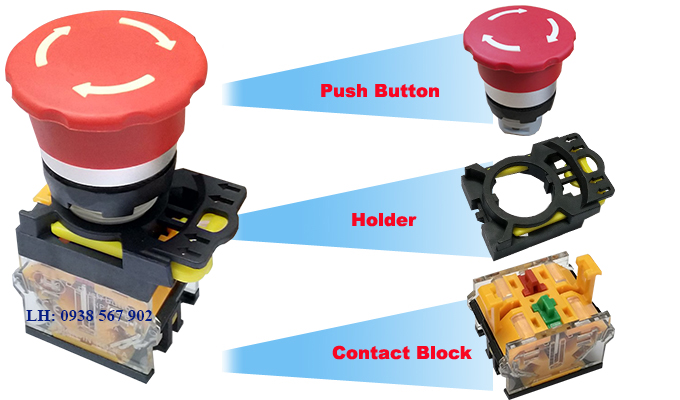 Push Button

Holder

LH: 0938 567 902

Contact Block